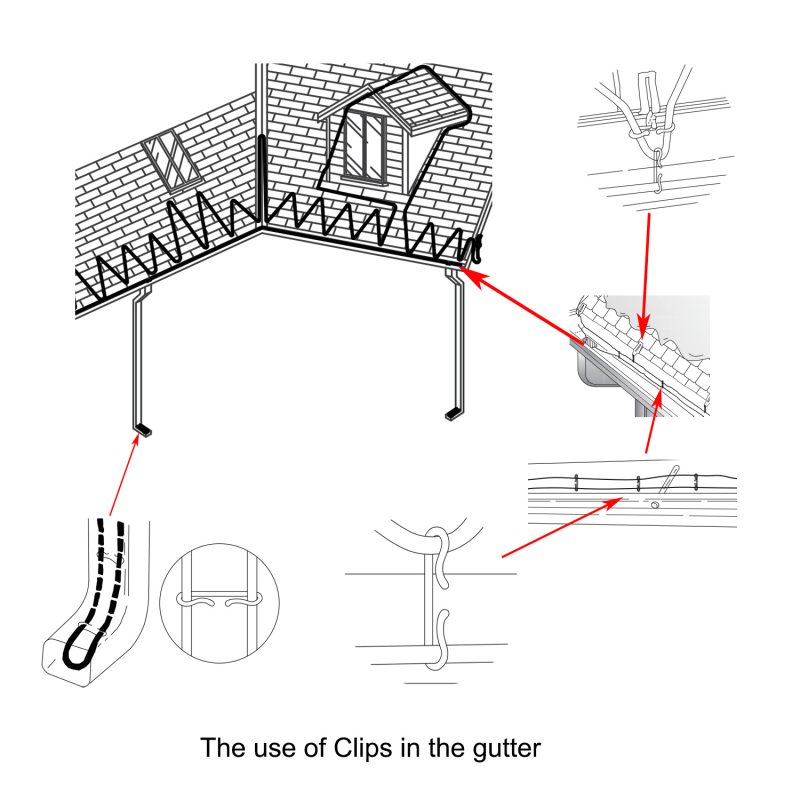 The use of Clips in the gutter